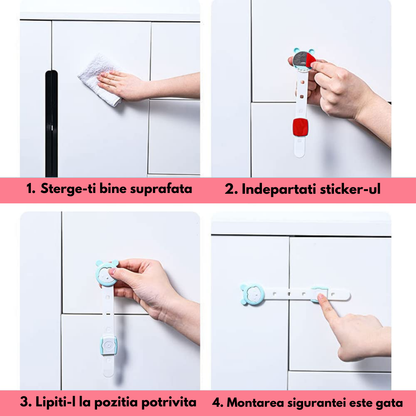 1. Sterge-ti bine suprafata

2. Indepartati sticker-ul

3. Lipiti-l la pozitia potrivita

4. Montarea sigurantei este gata