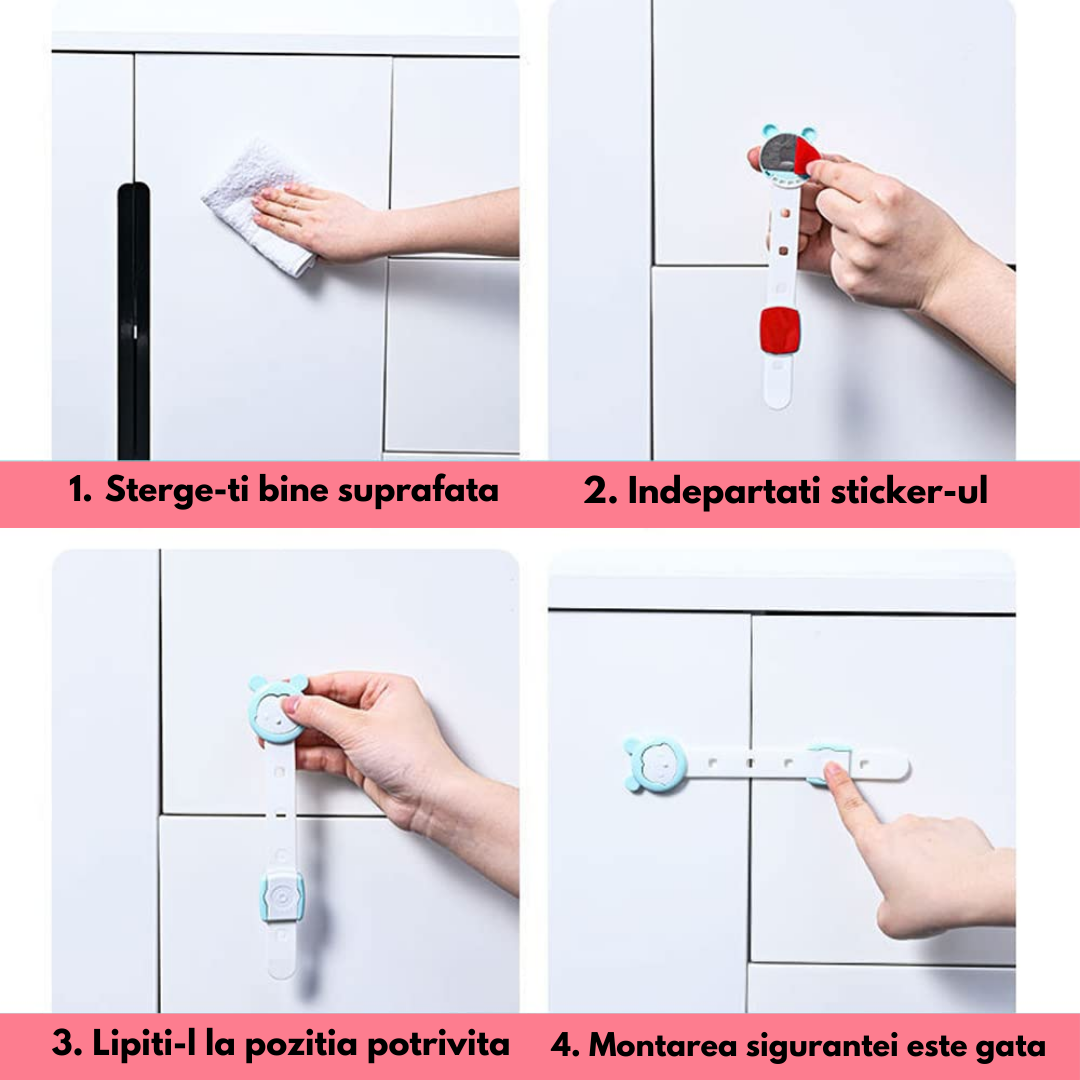 1. Sterge-ti bine suprafata

2. Indepartati sticker-ul

3. Lipiti-l la pozitia potrivita

4. Montarea sigurantei este gata